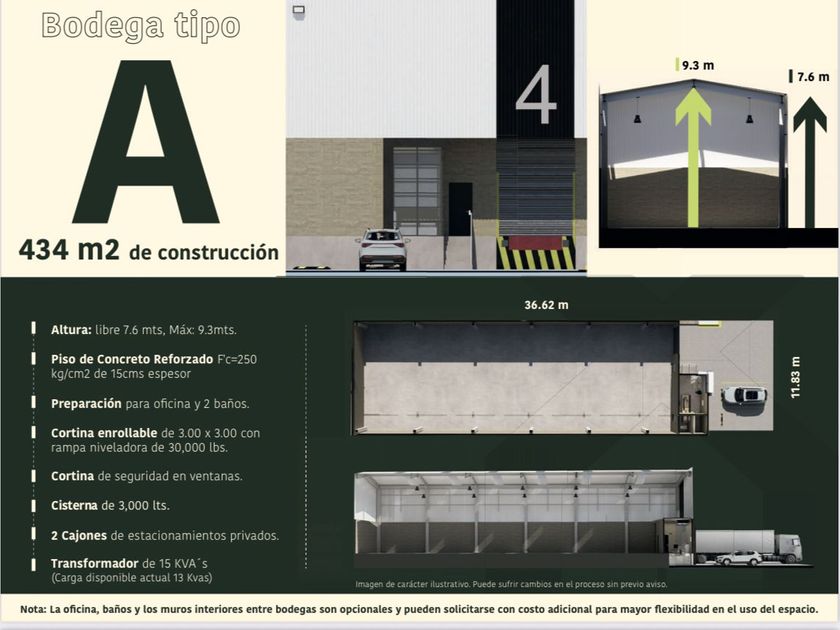 Bodega tipo

A

434 m2 de construcción

4

9.3 m

7.6 m

Altura: libre 7.6 mts, Máx: 9.3mts.

Piso de Concreto Reforzado F'c=250 kg/cm2 de 15cms espesor

Preparación para oficina y 2 baños.

Cortina enrollable de 3.00 x 3.00 con rampa niveladora de 30,000 lbs.

Cortina de seguridad en ventanas.

Cisterna de 3,000 lts.

2 Cajones de estacionamientos privados.

Transformador de 15 KVA´s
(Carga disponible actual 13 Kvas)

36.62 m

11.83 m

Imagen de carácter ilustrativo. Puede sufrir cambios en el proceso sin previo aviso.

Nota: La oficina, baños y los muros interiores entre bodegas son opcionales y pueden solicitarse con costo adicional para mayor flexibilidad en el uso del espacio.