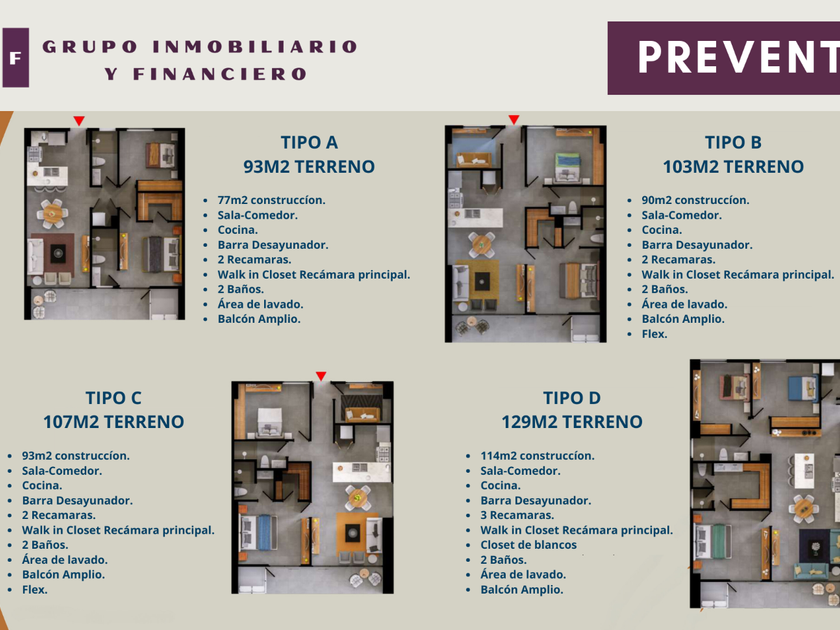 F GRUPO INMOBILIARIO Y FINANCIERO

PREVENT

TIPO A
93M2 TERRENO

- 77m2 construccíon.
- Sala-Comedor.
- Cocina.
- Barra Desayunador.
- 2 Recamaras.
- Walk in Closet Recámara principal.
- 2 Baños.
- Área de lavado.
- Balcón Amplio.

TIPO B
103M2 TERRENO

- 90m2 construccíon.
- Sala-Comedor.
- Cocina.
- Barra Desayunador.
- 2 Recamaras.
- Walk in Closet Recámara principal.
- 2 Baños.
- Área de lavado.
- Balcón Amplio.
- Flex.

TIPO C
107M2 TERRENO

- 93m2 construccíon.
- Sala-Comedor.
- Cocina.
- Barra Desayunador.
- 2 Recamaras.
- Walk in Closet Recámara principal.
- 2 Baños.
- Área de lavado.
- Balcón Amplio.
- Flex.

TIPO D
129M2 TERRENO

- 114m2 construccíon.
- Sala-Comedor.
- Cocina.
- Barra Desayunador.
- 3 Recamaras.
- Walk in Closet Recámara principal.
- Closet de blancos
- 2 Baños.
- Área de lavado.
- Balcón Amplio.