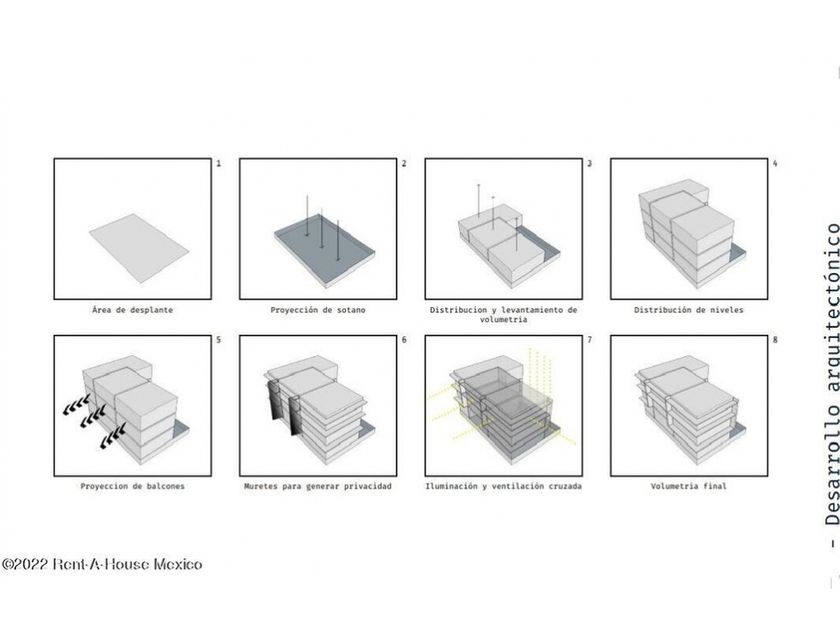 1
Área de desplante

2
Proyección de sotano

3
Distribucion y levantamiento de volumetria

4
Distribución de niveles

5
Proyeccion de balcones

6
Muretes para generar privacidad

7
Iluminación y ventilación cruzada

8
Volumetria final

- Desarrollo arquitectónico

©2022 Rent-A-House Mexico