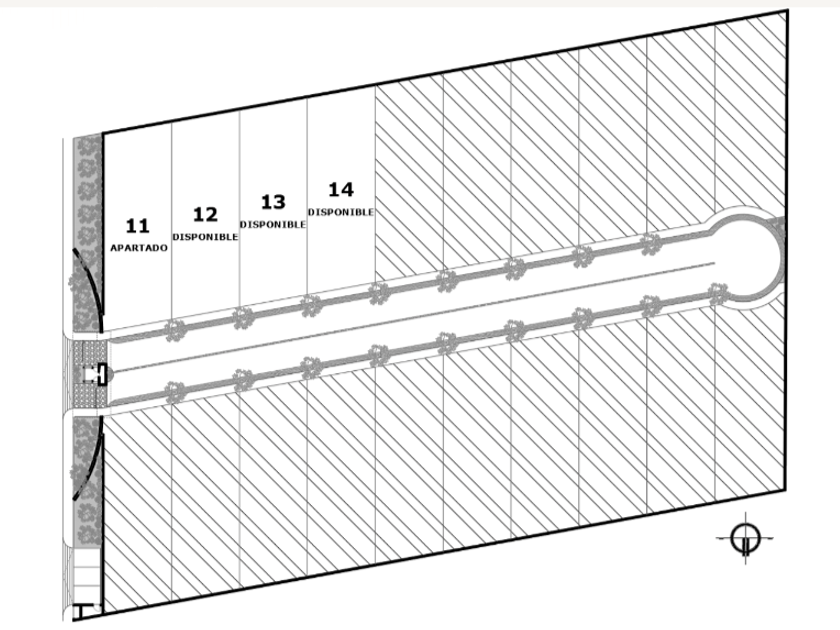 11
APARTADO
12
DISPONIBLE
13
DISPONIBLE
14
DISPONIBLE