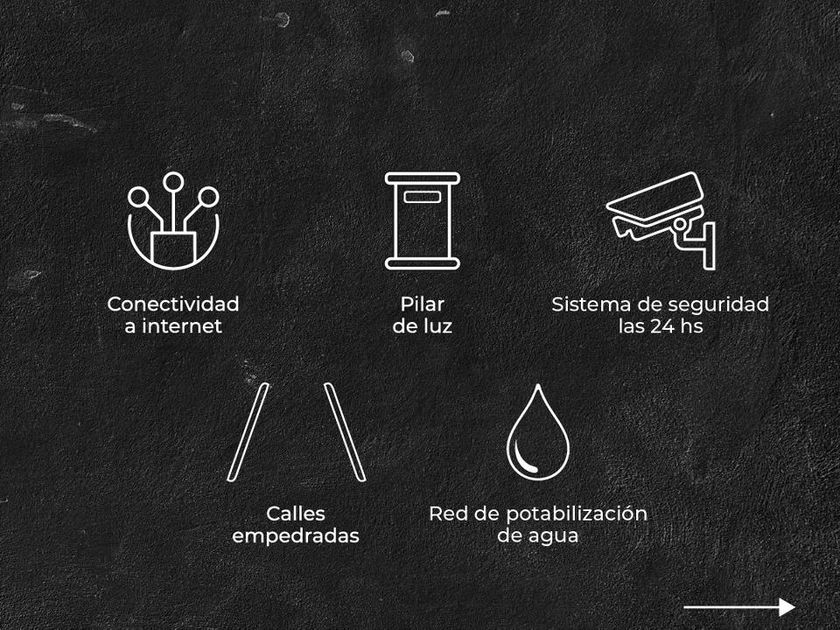 Conectividad a internet

Pilar de luz

Sistema de seguridad las 24 hs

Calles empedradas

Red de potabilización de agua