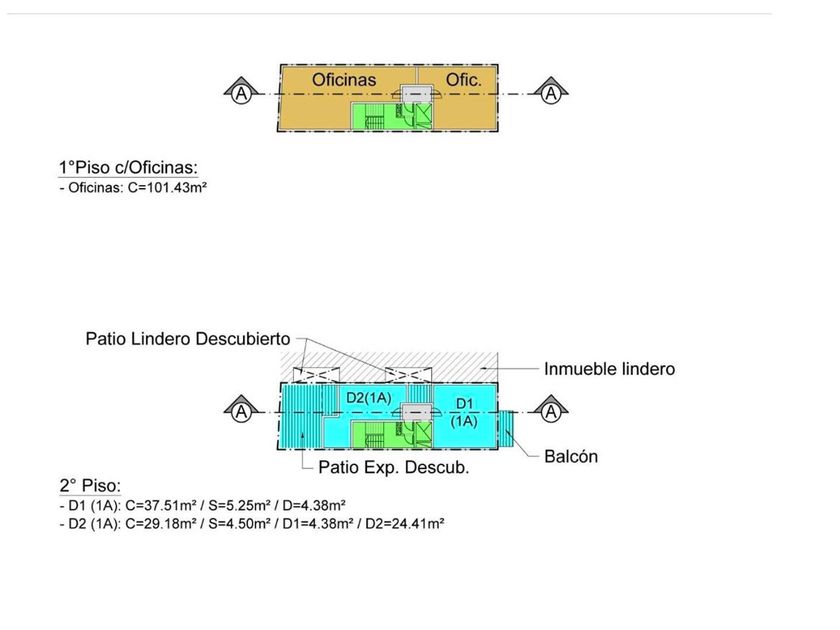 A Oficinas Ofic. A

1°Piso c/Oficinas:
- Oficinas: C=101.43m²

Patio Lindero Descubierto

Inmueble lindero

A D2(1A) D1 (1A) A

Balcón

Patio Exp. Descub.

2° Piso:
- D1 (1A): C=37.51m² / S=5.25m² / D=4.38m²
- D2 (1A): C=29.18m² / S=4.50m² / D1=4.38m² / D2=24.41m²