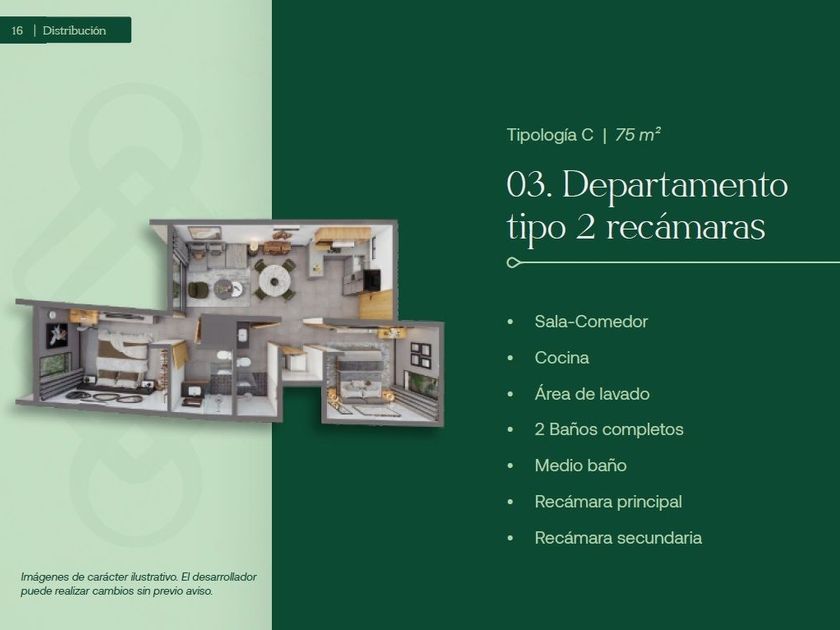 16 | Distribución

Tipología C | 75 m²

03. Departamento tipo 2 recámaras

• Sala-Comedor
• Cocina
• Área de lavado
• 2 Baños completos
• Medio baño
• Recámara principal
• Recámara secundaria

Imágenes de carácter ilustrativo. El desarrollador puede realizar cambios sin previo aviso.