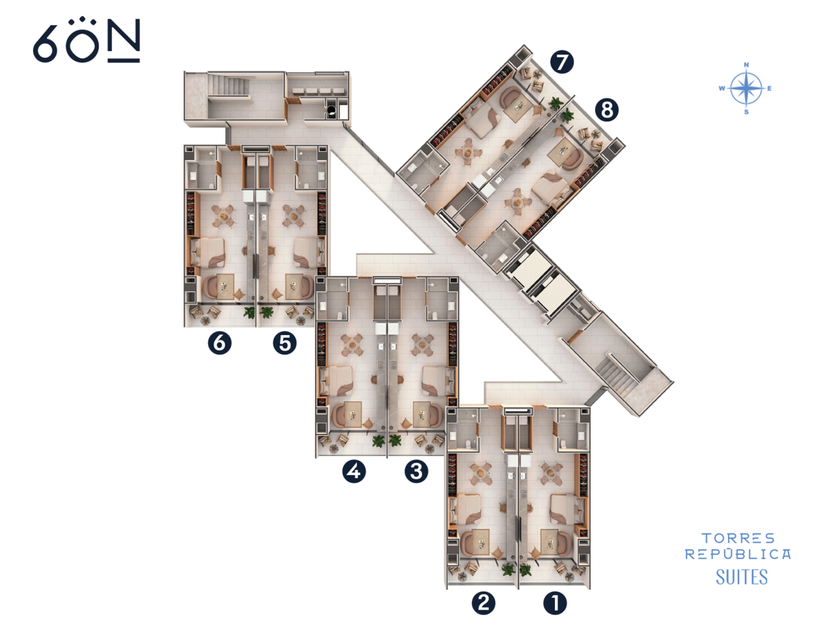 6ÖN

N
W E
S

7
8
6
5
4
3
2
1

TORRES
REPÚBLICA
SUITES