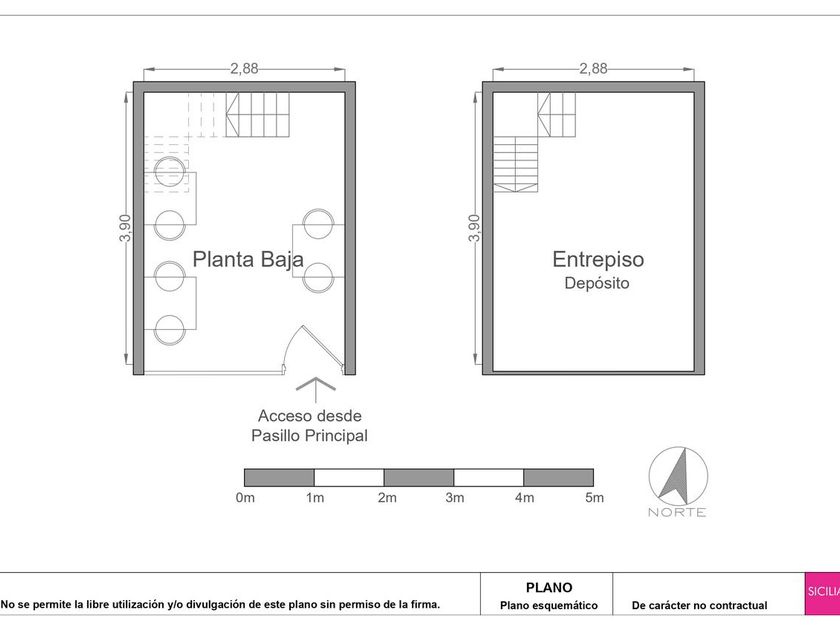 2,88

3,90

Planta Baja

Acceso desde
Pasillo Principal

2,88

3,90

Entrepiso
Depósito

0m 1m 2m 3m 4m 5m

NORTE

No se permite la libre utilización y/o divulgación de este plano sin permiso de la firma.

PLANO
Plano esquemático

De carácter no contractual

SICILIA