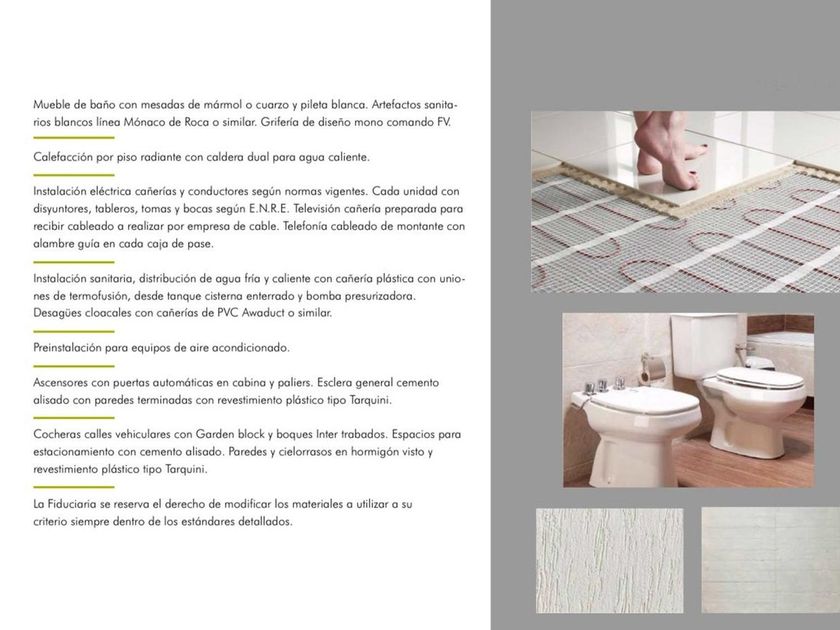 Mueble de baño con mesadas de mármol o cuarzo y pileta blanca. Artefactos sanitarios blancos línea Mónaco de Roca o similar. Grifería de diseño mono comando FV.

Calefacción por piso radiante con caldera dual para agua caliente.

Instalación eléctrica cañerías y conductores según normas vigentes. Cada unidad con disyuntores, tableros, tomas y bocas según E.N.R.E. Televisión cañería preparada para recibir cableado a realizar por empresa de cable. Telefonía cableado de montante con alambre guía en cada caja de pase.

Instalación sanitaria, distribución de agua fría y caliente con cañería plástica con uniones de termofusión, desde tanque cisterna enterrado y bomba presurizadora. Desagües cloacales con cañerías de PVC Awaduct o similar.

Preinstalación para equipos de aire acondicionado.

Ascensores con puertas automáticas en cabina y paliers. Esclera general cemento alisado con paredes terminadas con revestimiento plástico tipo Tarquini.

Cocheras calles vehiculares con Garden block y boques Inter trabados. Espacios para estacionamiento con cemento alisado. Paredes y cielorrasos en hormigón visto y revestimiento plástico tipo Tarquini.

La Fiduciaria se reserva el derecho de modificar los materiales a utilizar a su criterio siempre dentro de los estándares detallados.