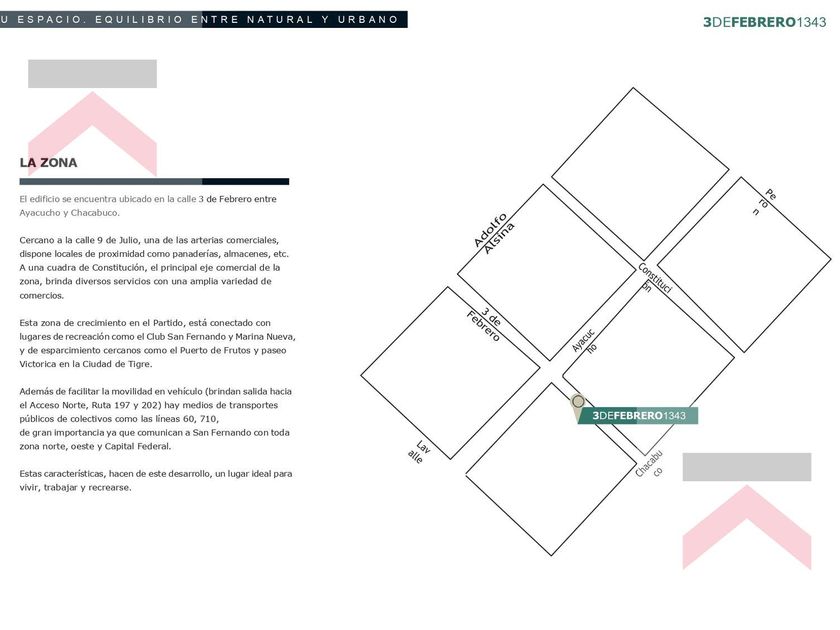 U ESPACIO. EQUILIBRIO ENTRE NATURAL Y URBANO

3DEFEBRERO1343

LA ZONA

El edificio se encuentra ubicado en la calle 3 de Febrero entre Ayacucho y Chacabuco.

Cercano a la calle 9 de Julio, una de las arterias comerciales, dispone locales de proximidad como panaderías, almacenes, etc. A una cuadra de Constitución, el principal eje comercial de la zona, brinda diversos servicios con una amplia variedad de comercios.

Esta zona de crecimiento en el Partido, está conectado con lugares de recreación como el Club San Fernando y Marina Nueva, y de esparcimiento cercanos como el Puerto de Frutos y paseo Victorica en la Ciudad de Tigre.

Además de facilitar la movilidad en vehículo (brindan salida hacia el Acceso Norte, Ruta 197 y 202) hay medios de transportes públicos de colectivos como las líneas 60, 710, de gran importancia ya que comunican a San Fernando con toda zona norte, oeste y Capital Federal.

Estas características, hacen de este desarrollo, un lugar ideal para vivir, trabajar y recrearse.

Adolfo Alsina

Pe ro n

Constituci ón

3 de Febrero

Ayacuc ho

3DEFEBRERO1343

Lav alle

Chacabu co