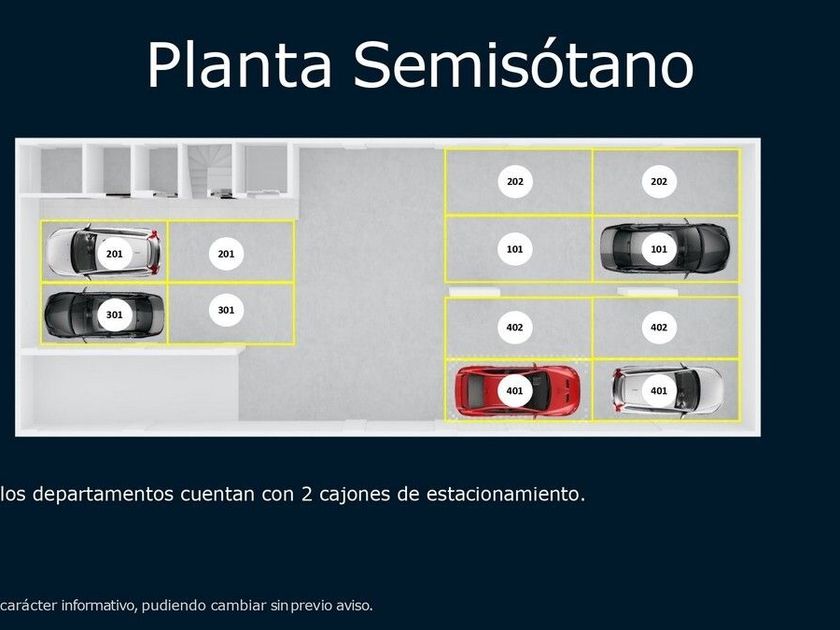 Planta Semisótano

201
201
301
301
202
202
101
101
402
402
401
401

los departamentos cuentan con 2 cajones de estacionamiento.

carácter informativo, pudiendo cambiar sin previo aviso.