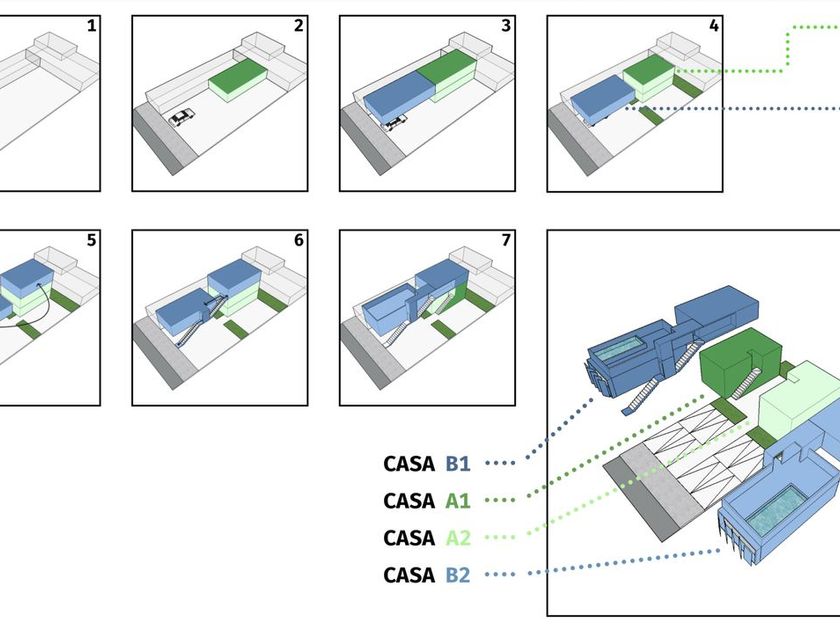 1
2
3
4
5
6
7

CASA B1
CASA A1
CASA A2
CASA B2