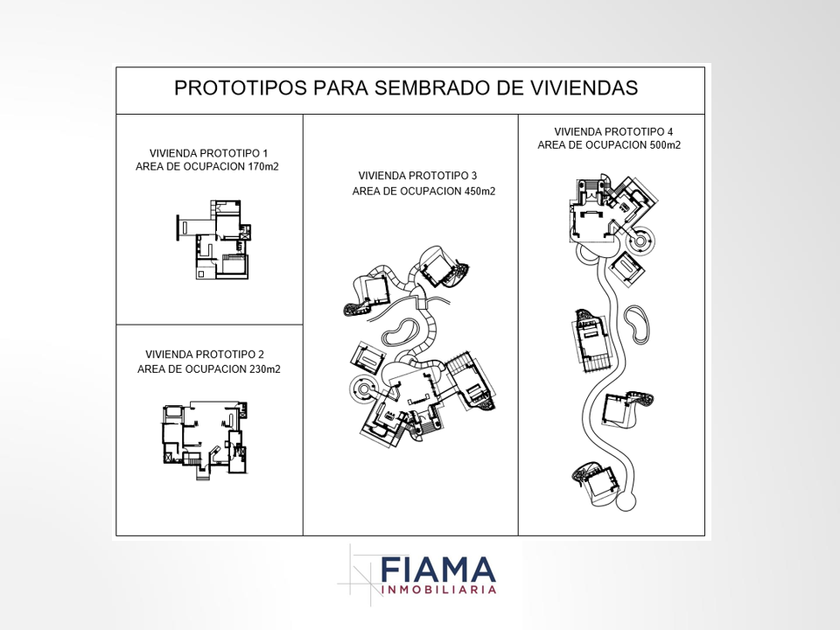 PROTOTIPOS PARA SEMBRADO DE VIVIENDAS

VIVIENDA PROTOTIPO 1
AREA DE OCUPACION 170m2

VIVIENDA PROTOTIPO 2
AREA DE OCUPACION 230m2

VIVIENDA PROTOTIPO 3
AREA DE OCUPACION 450m2

VIVIENDA PROTOTIPO 4
AREA DE OCUPACION 500m2

FIAMA
INMOBILIARIA