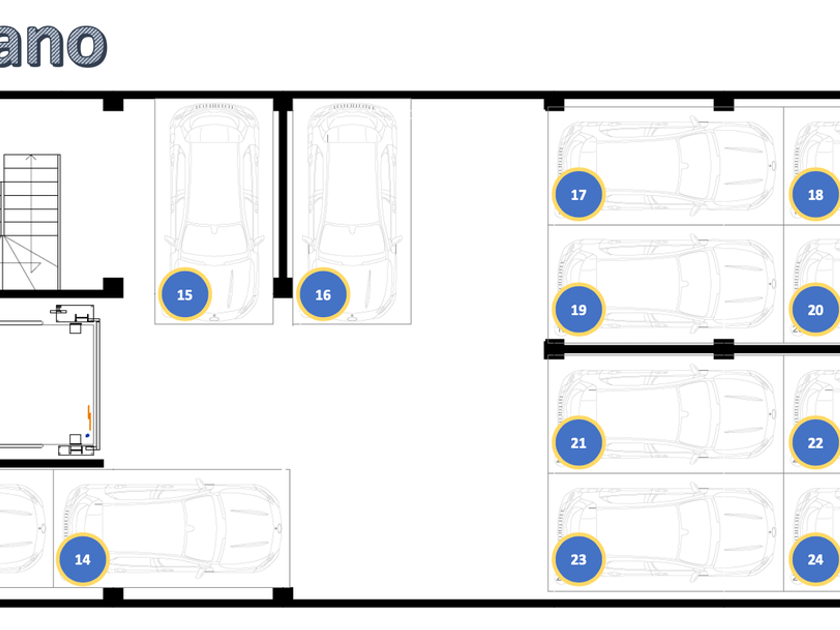 ano

15

16

17

18

19

20

21

22

14

23

24