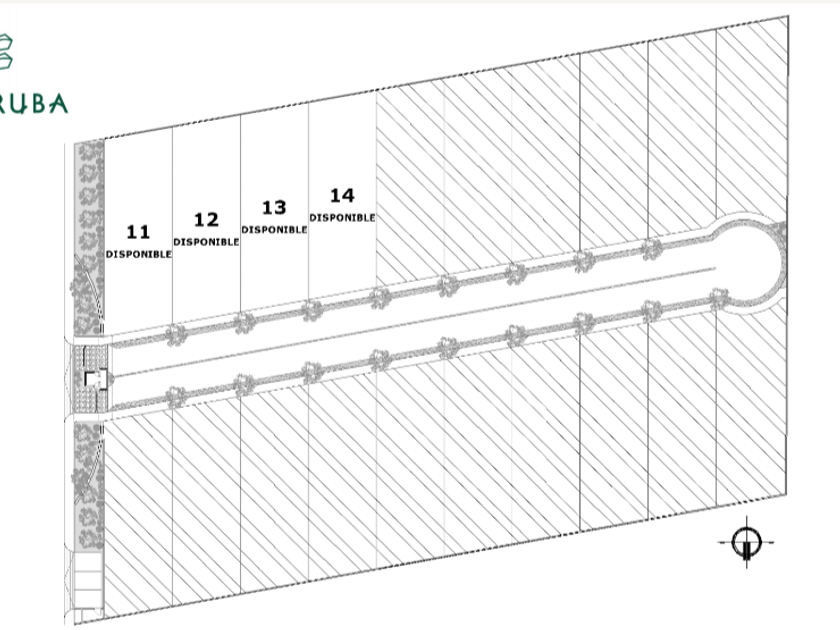 RUBA

11
DISPONIBLE

12
DISPONIBLE

13
DISPONIBLE

14
DISPONIBLE