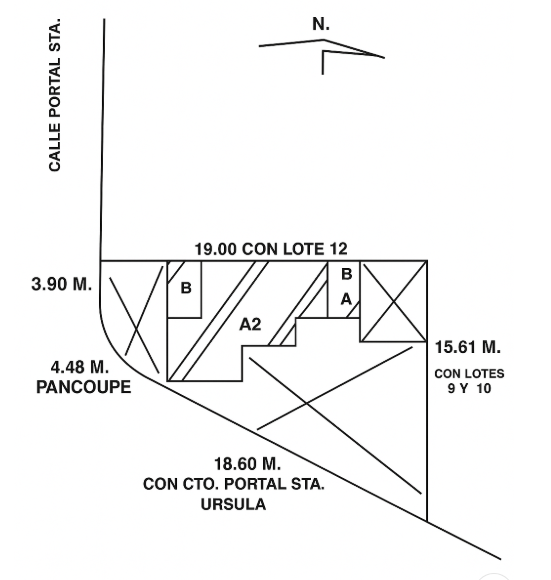 CALLE PORTAL STA.

N.

19.00 CON LOTE 12

3.90 M.

B

B

A

A2

15.61 M.

CON LOTES
9 Y 10

4.48 M.
PANCOUPE

18.60 M.
CON CTO. PORTAL STA.
URSULA