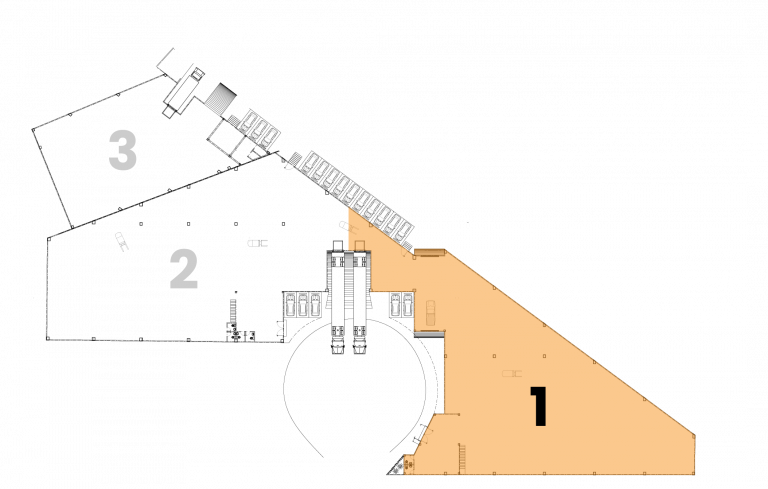 3
2
1