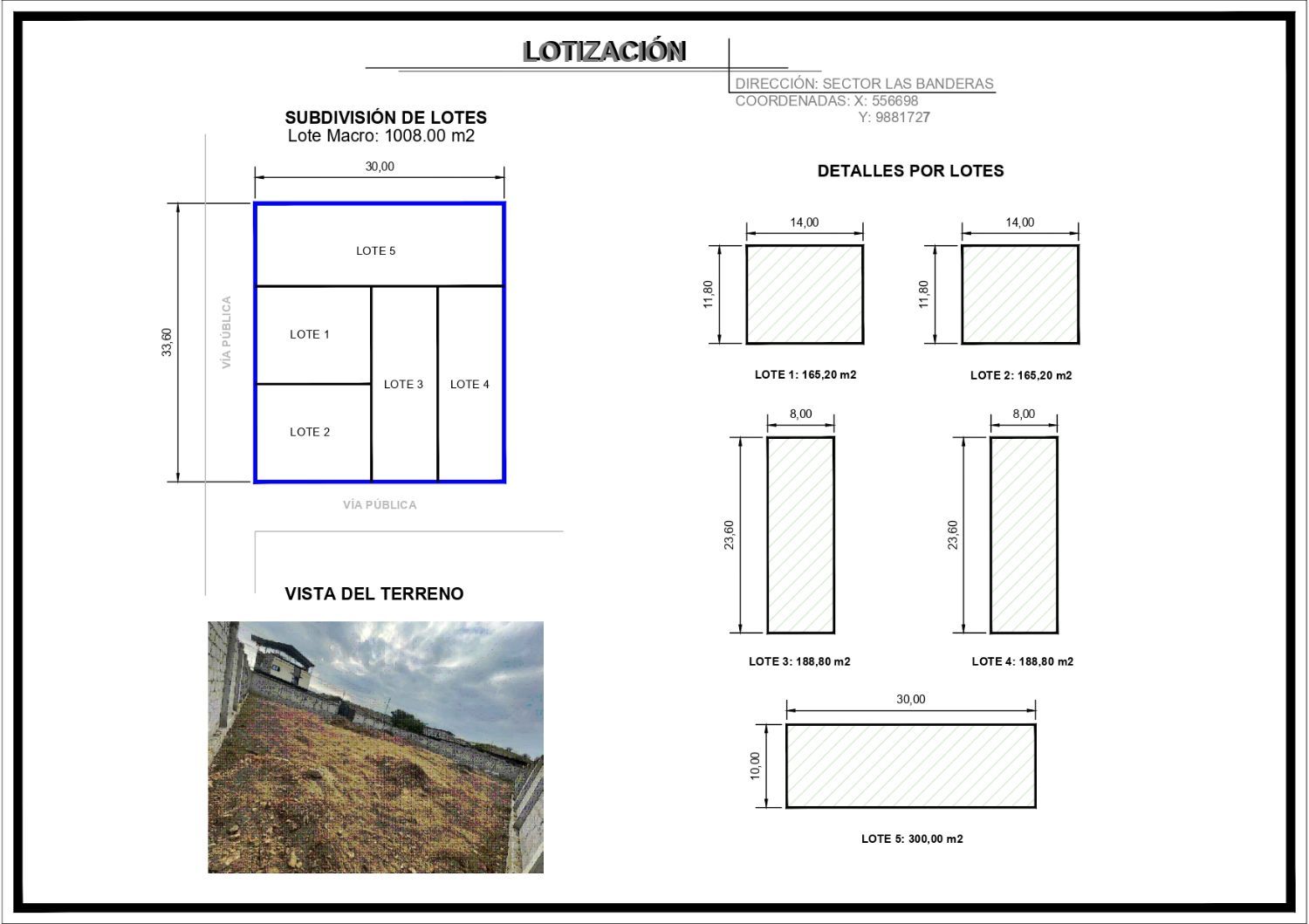 LOTIZACIÓN

DIRECCIÓN: SECTOR LAS BANDERAS
COORDENADAS: X: 556698
Y: 9881727

SUBDIVISIÓN DE LOTES
Lote Macro: 1008.00 m2

30,00

33,60

VÍA PÚBLICA

LOTE 5

LOTE 1

LOTE 2

LOTE 3

LOTE 4

VÍA PÚBLICA

VISTA DEL TERRENO

DETALLES POR LOTES

14,00
11,80
LOTE 1: 165,20 m2

14,00
11,80
LOTE 2: 165,20 m2

8,00
23,60
LOTE 3: 188,80 m2

8,00
23,60
LOTE 4: 188,80 m2

30,00
10,00
LOTE 5: 300,00 m2